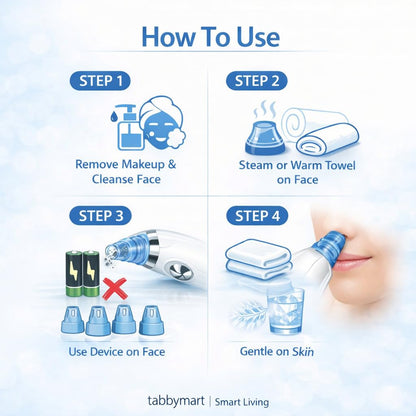 How To Use

STEP 1

Remove Makeup & Cleanse Face

STEP 2

Steam or Warm Towel on Face

STEP 3

Use Device on Face

STEP 4

Gentle on Skin

tabbymart | Smart Living